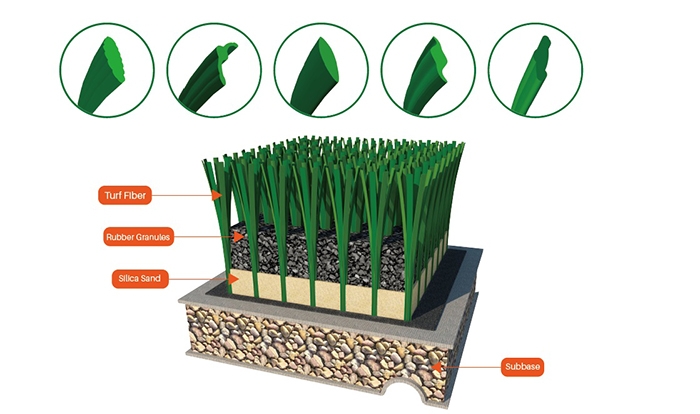 Turf Fiber

Rubber Granules

Silica Sand

Subbase