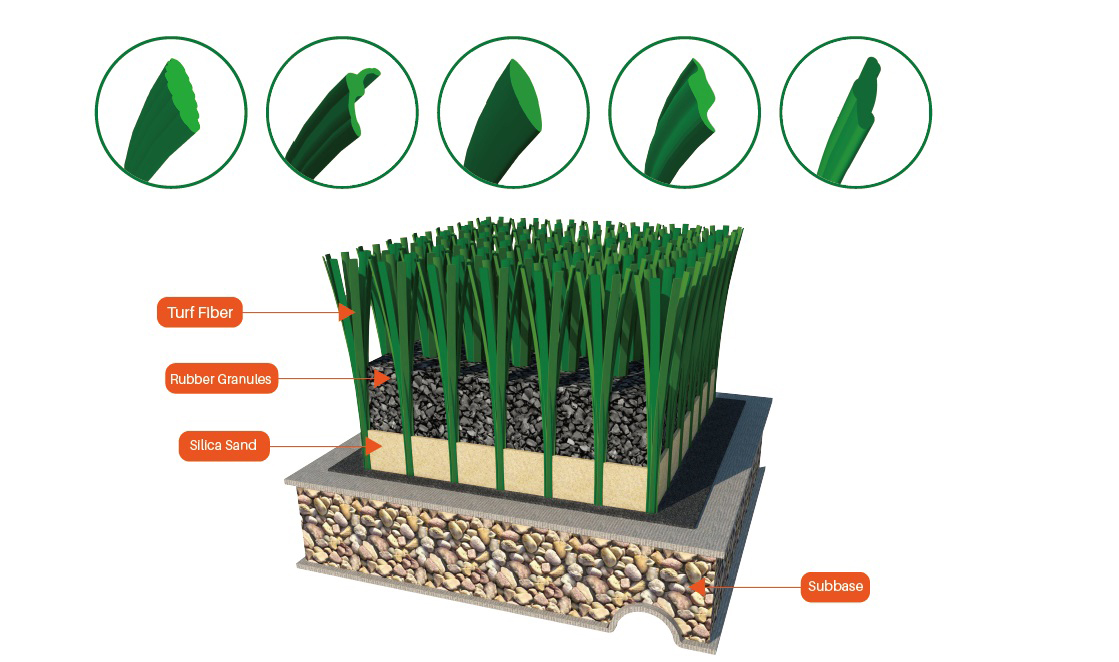 Turf Fiber

Rubber Granules

Silica Sand

Subbase